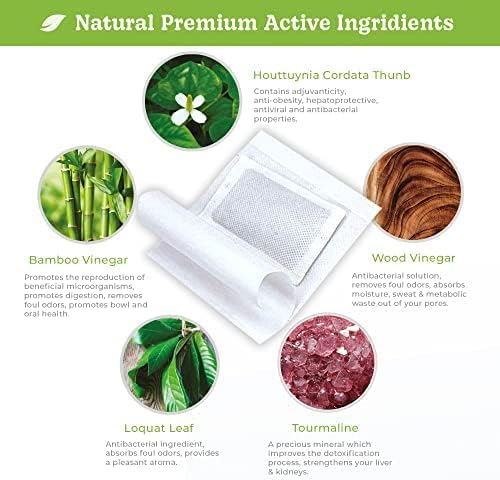 Natural Premium Active Ingridients

Houttuynia Cordata Thunb

Contains adjuvanticity, anti-obesity, hepatoprotective, antiviral and antibacterial properties.

Bamboo Vinegar

Promotes the reproduction of beneficial microorganisms, promotes digestion, removes foul odors, promotes bowl and oral health.

Wood Vinegar

Antibacterial solution, removes foul odors, absorbs moisture, sweat & metabolic waste out of your pores.

Loquat Leaf

Antibacterial ingredient, absorbs foul odors, provides a pleasant aroma.

Tourmaline

A precious mineral which improves the detoxification process, strengthens your liver & kidneys.