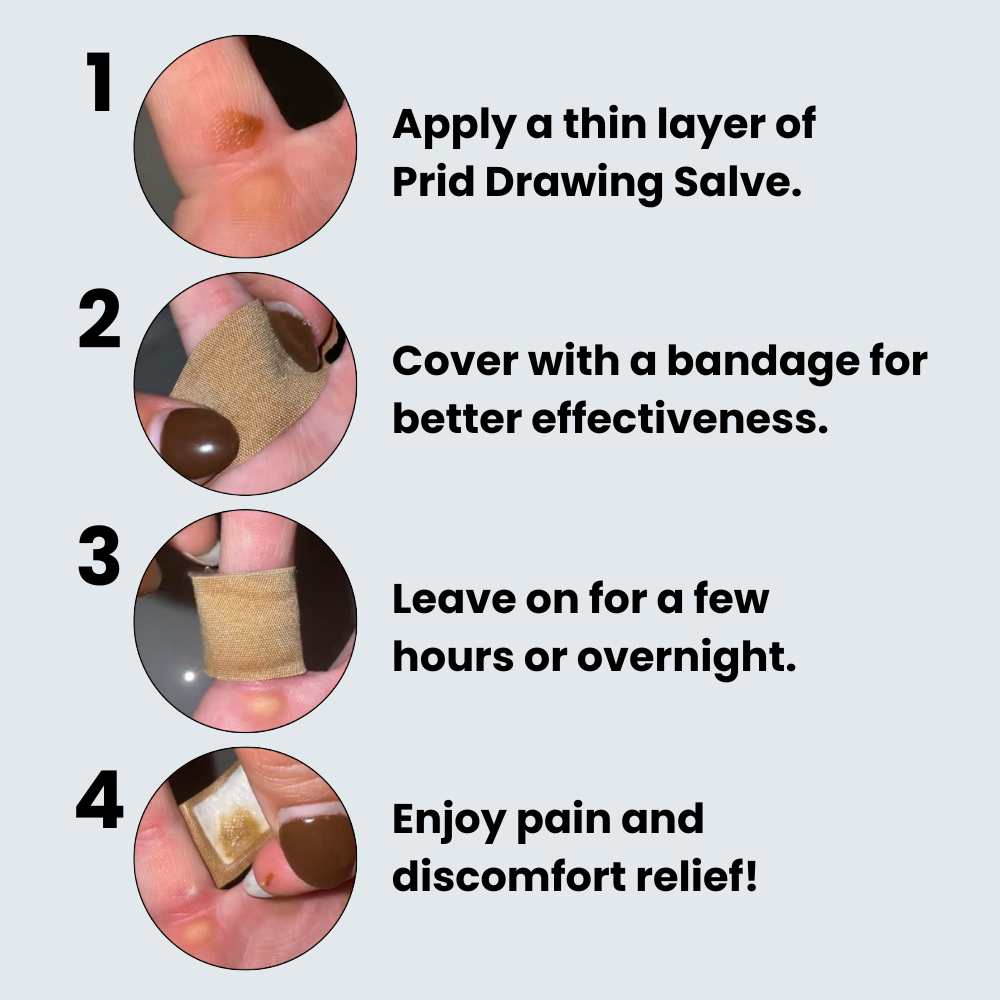 1
Apply a thin layer of Prid Drawing Salve.

2
Cover with a bandage for better effectiveness.

3
Leave on for a few hours or overnight.

4
Enjoy pain and discomfort relief!