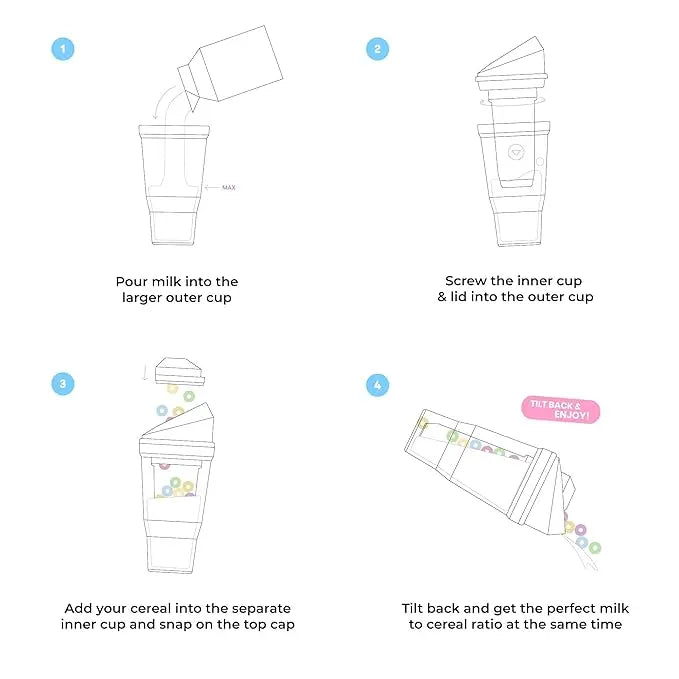 1

MAX

Pour milk into the larger outer cup

2

Screw the inner cup & lid into the outer cup

3

Add your cereal into the separate inner cup and snap on the top cap

4

TILT BACK & ENJOY!

Tilt back and get the perfect milk to cereal ratio at the same time