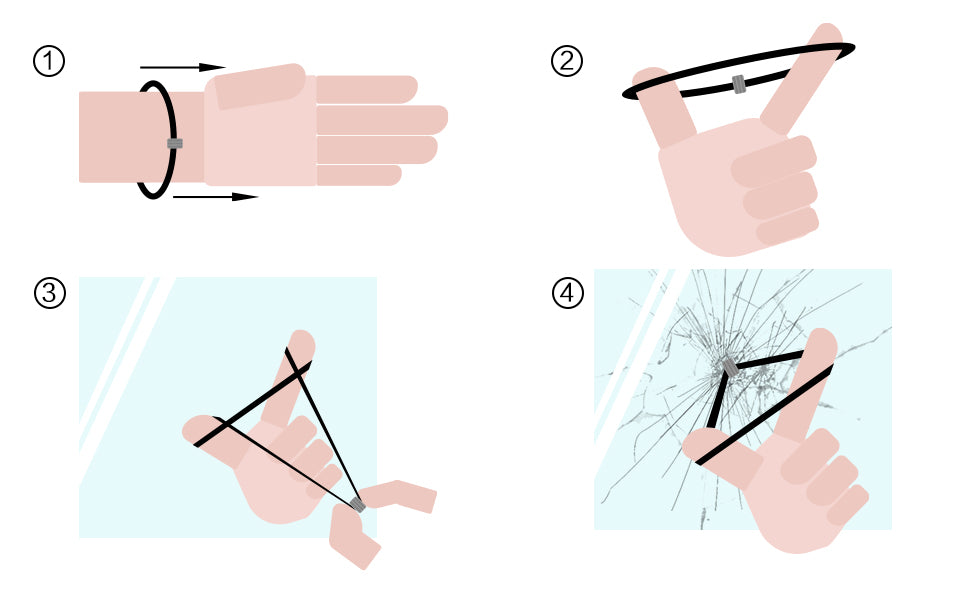 ①

②

③

④